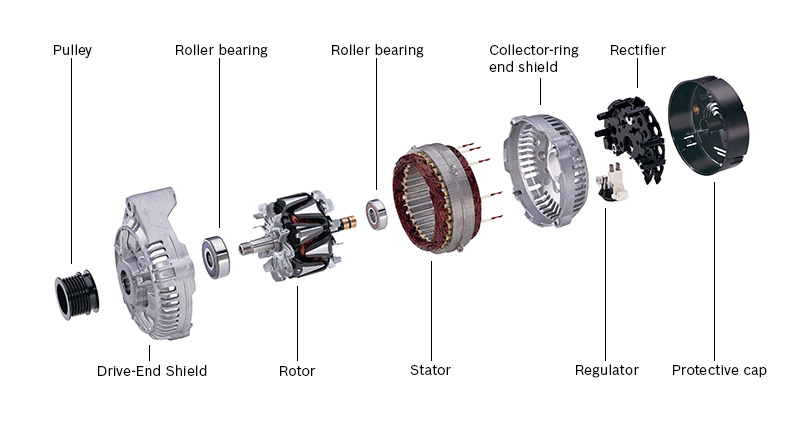 Pulley

Roller bearing

Roller bearing

Collector-ring end shield

Rectifier

Drive-End Shield

Rotor

Stator

Regulator

Protective cap