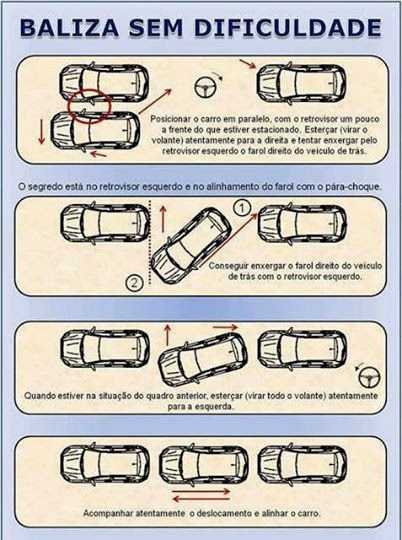 BALIZA SEM DIFICULDADE

Posicionar o carro em paralelo, com o retrovisor um pouco a frente do que estiver estacionado. Esterçar (virar o volante) atentamente para a direita e tentar enxergar pelo retrovisor esquerdo o farol direito do veículo de trás.

O segredo está no retrovisor esquerdo e no alinhamento do farol com o pára-choque.

1

2

Conseguir enxergar o farol direito do veículo de trás com o retrovisor esquerdo.

Quando estiver na situação do quadro anterior, esterçar (virar todo o volante) atentamente para a esquerda.

Acompanhar atentamente o deslocamento e alinhar o carro.